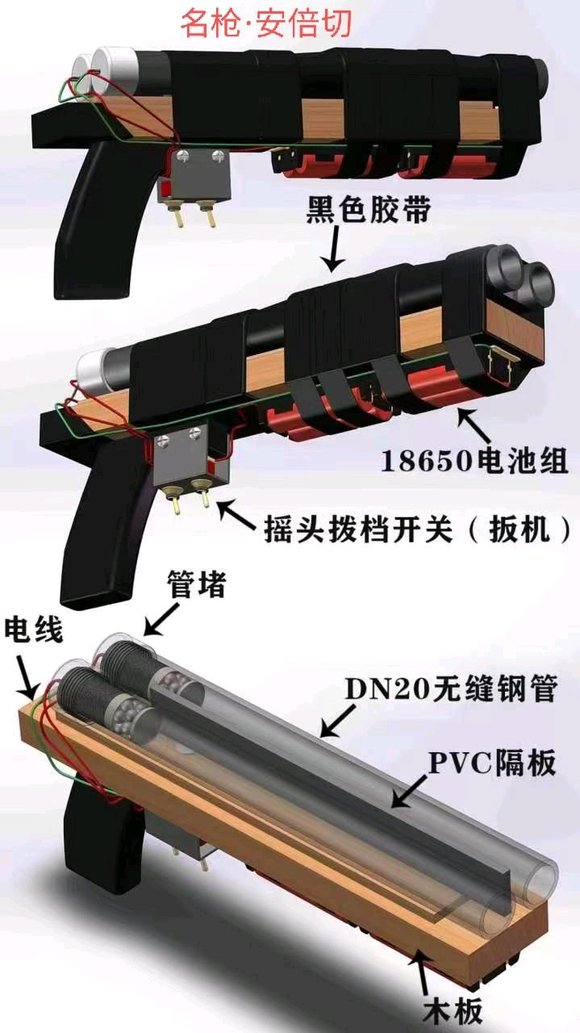 名枪·安倍切

黑色胶带

18650电池组

摇头拨档开关（扳机）

管堵

电线

DN20无缝钢管

PVC隔板

木板